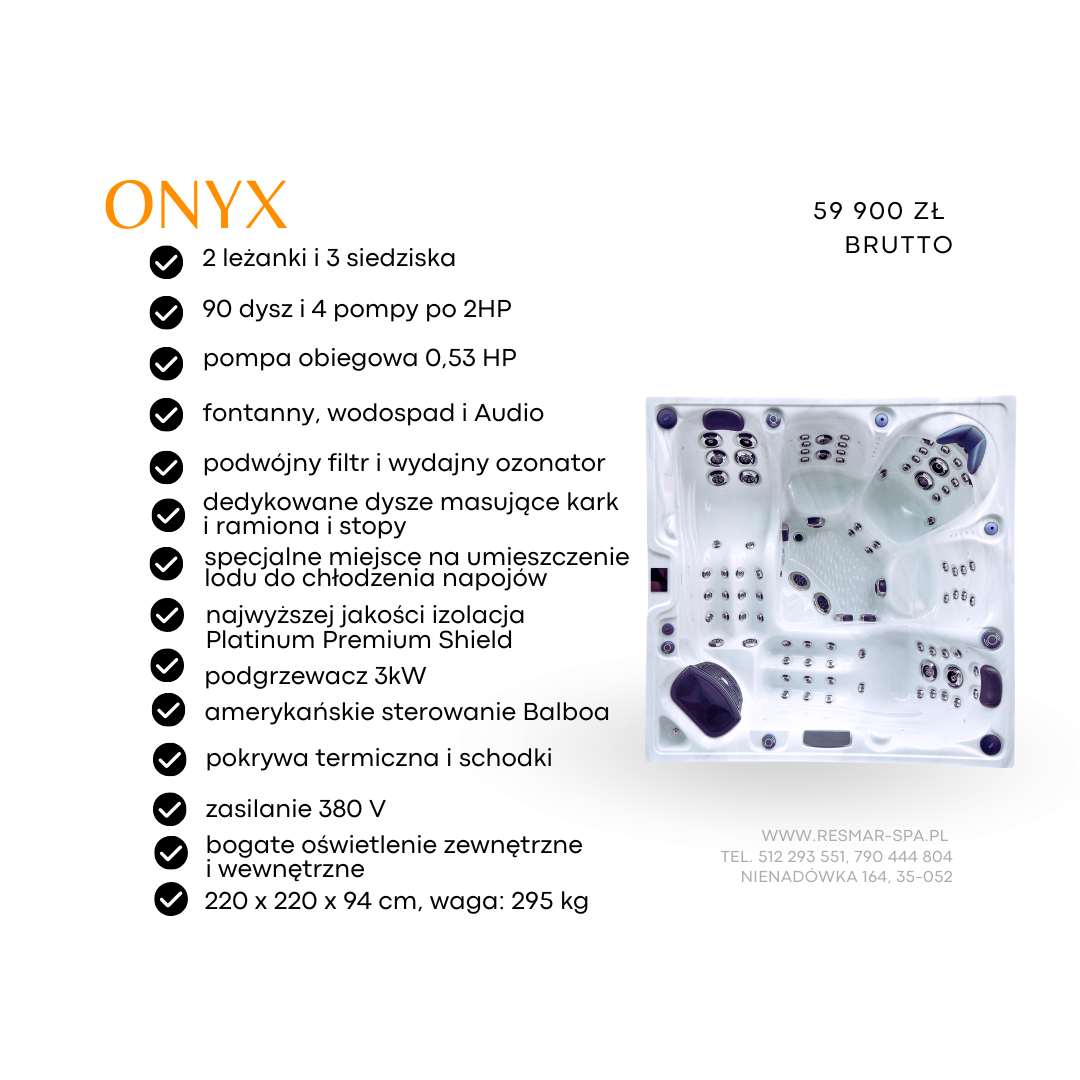 ONYX

59 900 ZŁ
BRUTTO

2 leżanki i 3 siedziska

90 dysz i 4 pompy po 2HP

pompa obiegowa 0,53 HP

fontanny, wodospad i Audio

podwójny filtr i wydajny ozonator

dedykowane dysze masujące kark i ramiona i stopy

specjalne miejsce na umieszczenie lodu do chłodzenia napojów

najwyższej jakości izolacja Platinum Premium Shield

podgrzewacz 3kW

amerykańskie sterowanie Balboa

pokrywa termiczna i schodki

zasilanie 380 V

bogate oświetlenie zewnętrzne i wewnętrzne

220 x 220 x 94 cm, waga: 295 kg

WWW.RESMAR-SPA.PL
TEL. 512 293 551, 790 444 804
NIENADÓWKA 164, 35-052